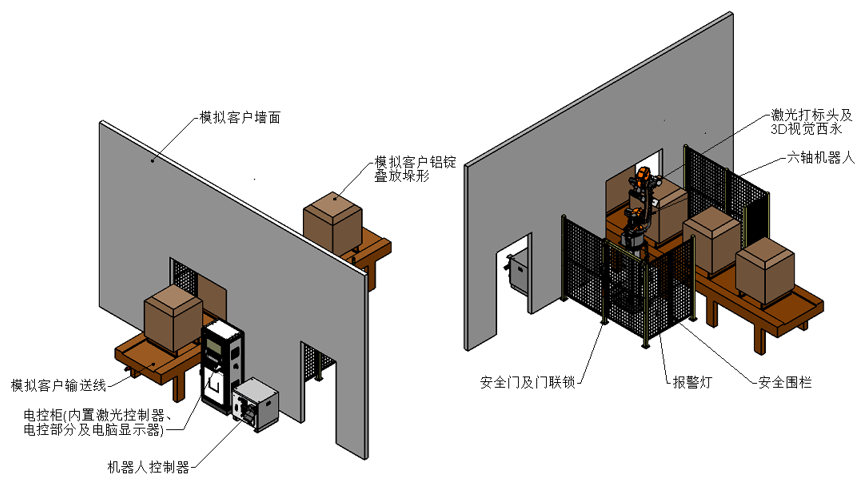 模拟客户墙面

模拟客户铝锭叠放垛形

模拟客户输送线

电控柜(内置激光控制器、电控部分及电脑显示器)

机器人控制器

激光打标头及3D视觉西永

六轴机器人

安全门及门联锁

报警灯

安全围栏